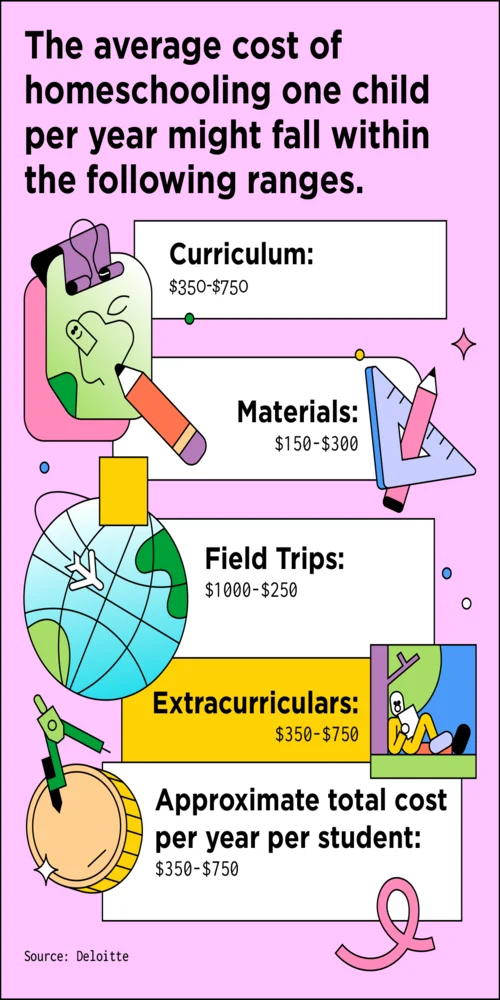 The average cost of homeschooling one child per year might fall within the following ranges.

Curriculum:
\$350-\$750

Materials:
\$150-\$300

Field Trips:
\$1000-\$250

Extracurriculars:
\$350-\$750

Approximate total cost per year per student:
\$350-\$750

Source: Deloitte