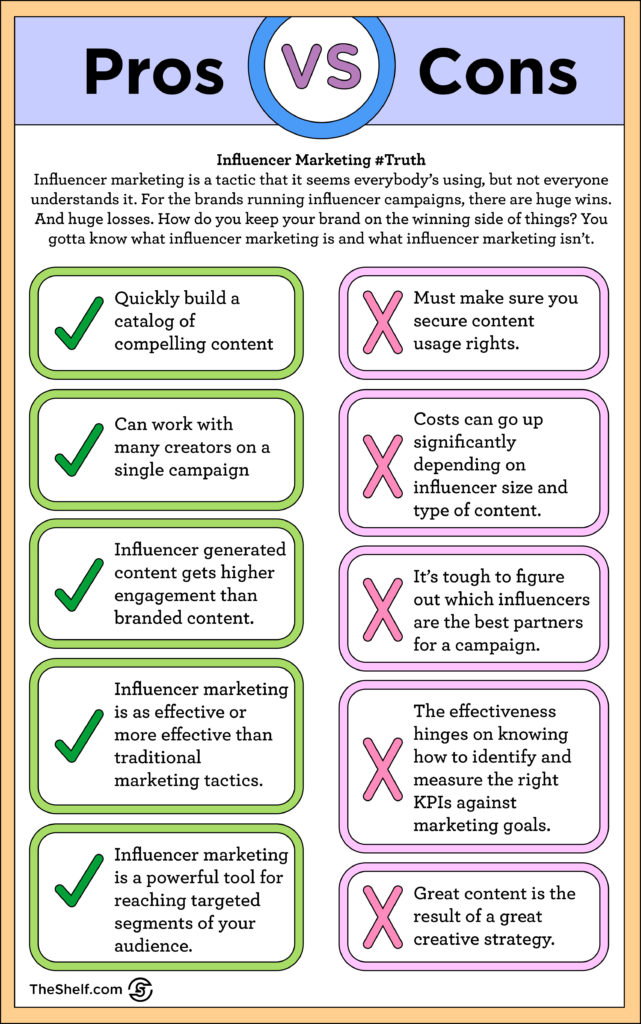 Pros VS Cons

Influencer Marketing #Truth

Influencer marketing is a tactic that it seems everybody's using, but not everyone understands it. For the brands running influencer campaigns, there are huge wins. And huge losses. How do you keep your brand on the winning side of things? You gotta know what influencer marketing is and what influencer marketing isn't.

Quickly build a catalog of compelling content

Can work with many creators on a single campaign

Influencer generated content gets higher engagement than branded content.

Influencer marketing is as effective or more effective than traditional marketing tactics.

Influencer marketing is a powerful tool for reaching targeted segments of your audience.

Must make sure you secure content usage rights.

Costs can go up significantly depending on influencer size and type of content.

It's tough to figure out which influencers are the best partners for a campaign.

The effectiveness hinges on knowing how to identify and measure the right KPIs against marketing goals.

Great content is the result of a great creative strategy.

TheShelf.com