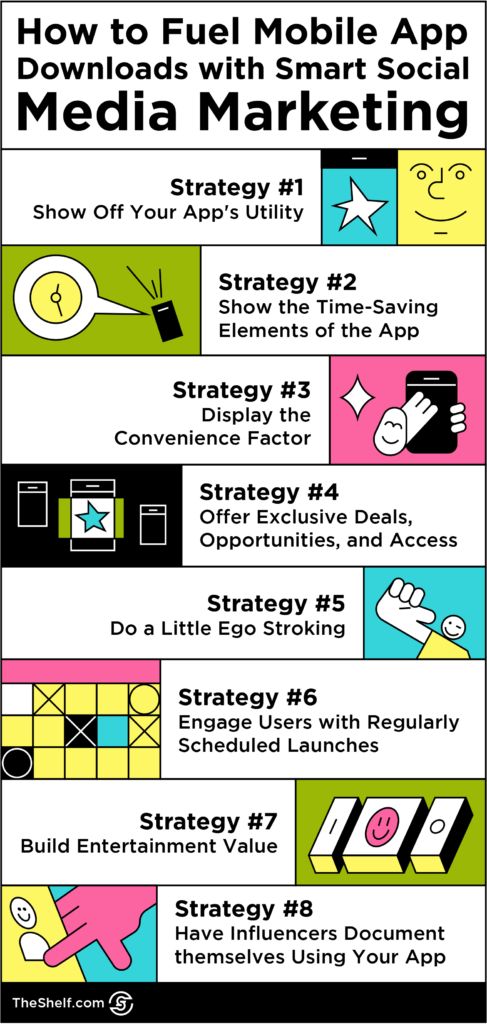 How to Fuel Mobile App Downloads with Smart Social Media Marketing

Strategy #1
Show Off Your App's Utility

Strategy #2
Show the Time-Saving Elements of the App

Strategy #3
Display the Convenience Factor

Strategy #4
Offer Exclusive Deals, Opportunities, and Access

Strategy #5
Do a Little Ego Stroking

Strategy #6
Engage Users with Regularly Scheduled Launches

Strategy #7
Build Entertainment Value

Strategy #8
Have Influencers Document themselves Using Your App

TheShelf.com