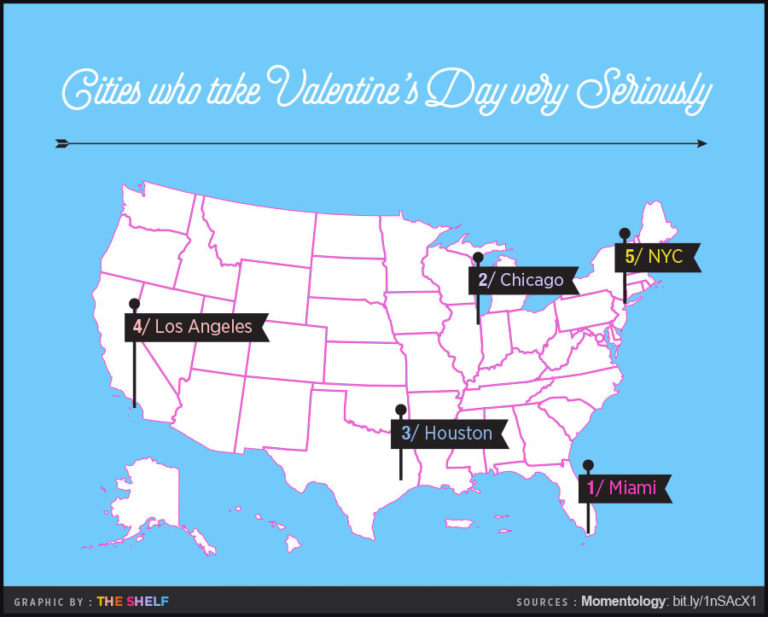 Cities who take Valentine's Day very Seriously

5/ NYC

2/ Chicago

4/ Los Angeles

3/ Houston

1/ Miami

GRAPHIC BY : THE SHELF

SOURCES : Momentology: bit.ly/1nSAcX1