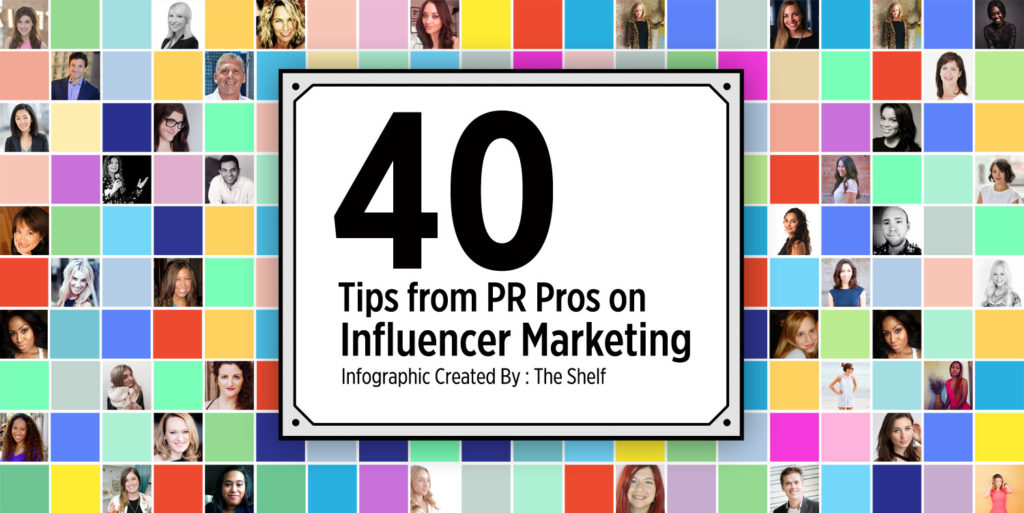 40
Tips from PR Pros on Influencer Marketing
Infographic Created By : The Shelf